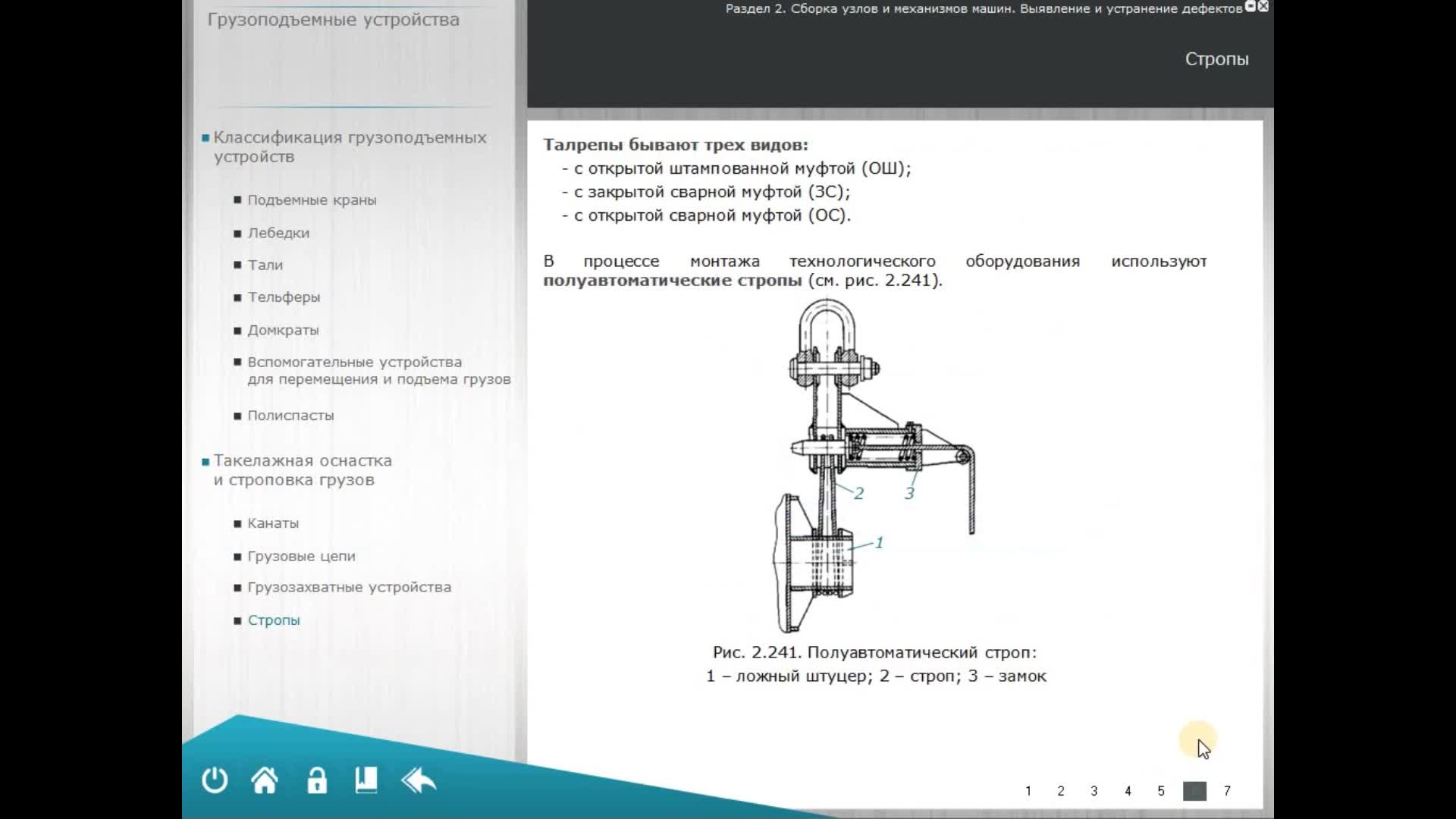 Грузоподъемные устройства

Классификация грузоподъемных устройств

Подъемные краны

Лебедки

Тали

Тельферы

Домкраты

Вспомогательные устройства для перемещения и подъема грузов

Полиспасты

Такелажная оснастка и строповка грузов

Канаты

Грузовые цепи

Грузозахватные устройства

Стропы

Раздел 2. Сборка узлов и механизмов машин. Выявление и устранение дефектов

Стропы

Талрепы бывают трех видов:
- с открытой штампованной муфтой (ОШ);
- с закрытой сварной муфтой (ЗС);
- с открытой сварной муфтой (ОС).

В процессе монтажа технологического оборудования используют полуавтоматические стропы (см. рис. 2.241).

2
3
1

Рис. 2.241. Полуавтоматический строп:
1 – ложный штуцер; 2 – строп; 3 – замок

1 2 3 4 5 7